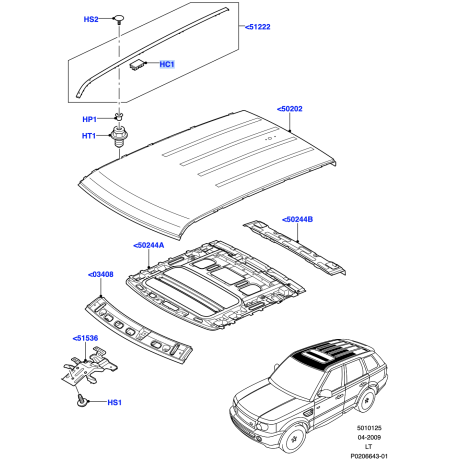 HS2
<51222
HC1
HP1
HT1
<50202
<50244B
<50244A
<03408
<51536
HS1
5010125
04-2009
LT
P0206643-01