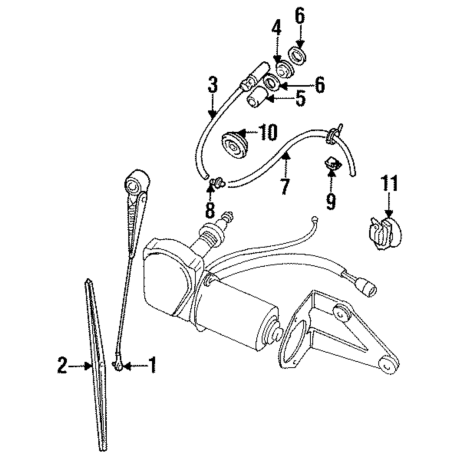 6
4
3
6
5
10
7
8
9
11
2
1