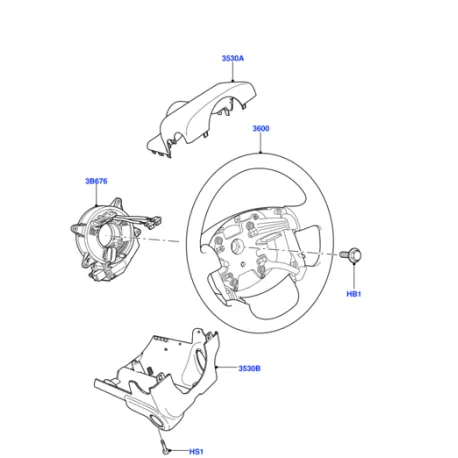 3530A

3600

3B676

HB1

3530B

HS1