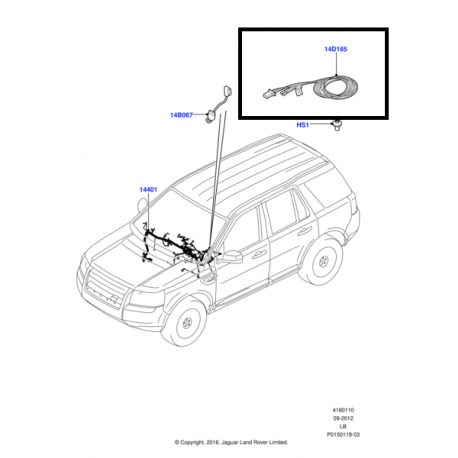 14D165

14B067

HS1

14401

4180110
09-2012
LB
P0150119-03

© Copyright, 2016. Jaguar Land Rover Limited.