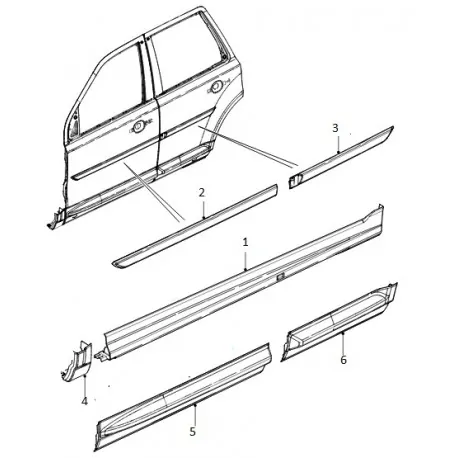 3
2
1
6
4
5