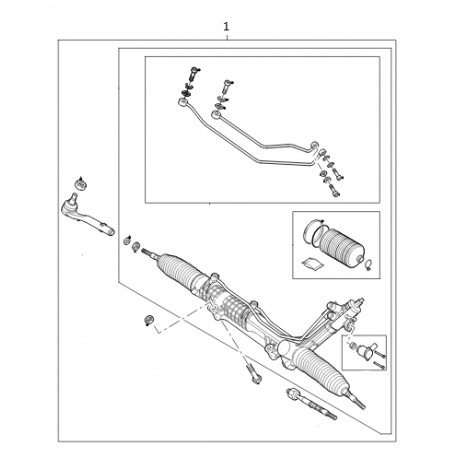 1