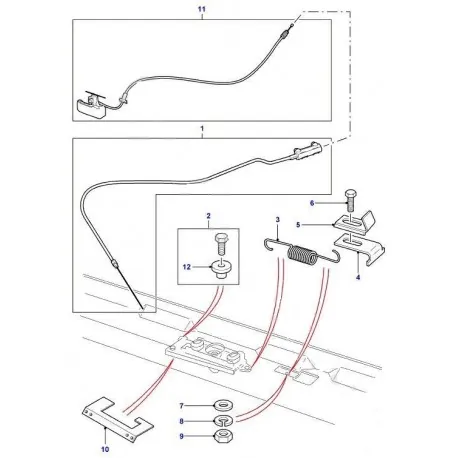 11

1

6

5

2

3

12

4

7

8

9

10