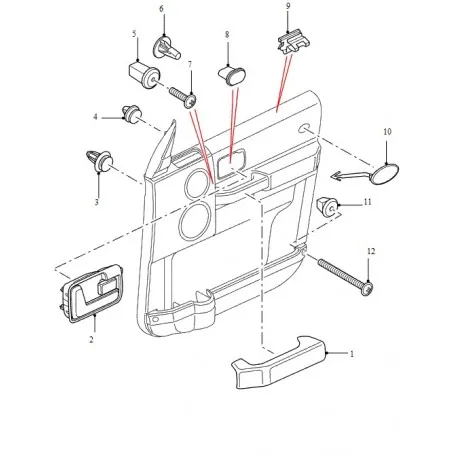 6
9
5
8
7
4
10
3
11
12
2
1