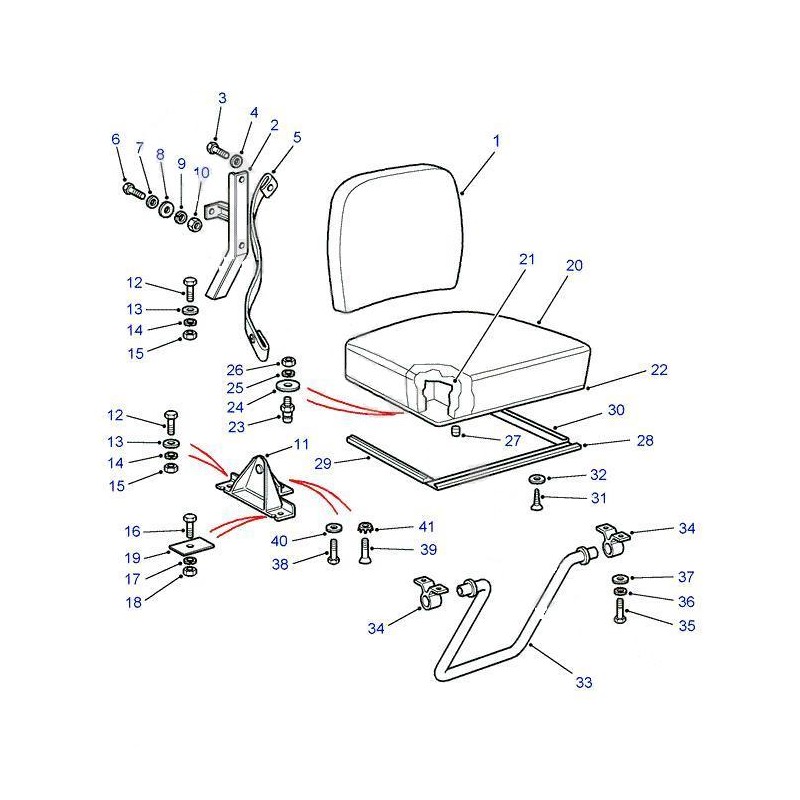 3
4
2
5
6
7
8
9
10
1
21
20
12
13
14
15
26
25
24
23
22
30
27
28
12
13
14
15
11
29
32
31
16
19
17
18
40
38
41
39
34
37
36
35
34
33