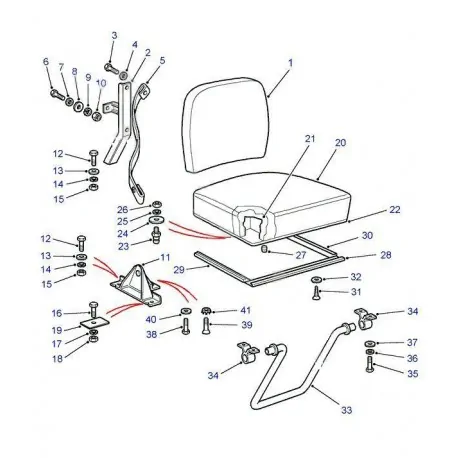 3
4
2
5
6
7
8
9
10
1
21
20
12
13
14
15
26
25
24
23
22
30
27
28
12
13
14
15
11
29
32
31
16
19
17
18
40
38
41
39
34
37
36
35
34
33