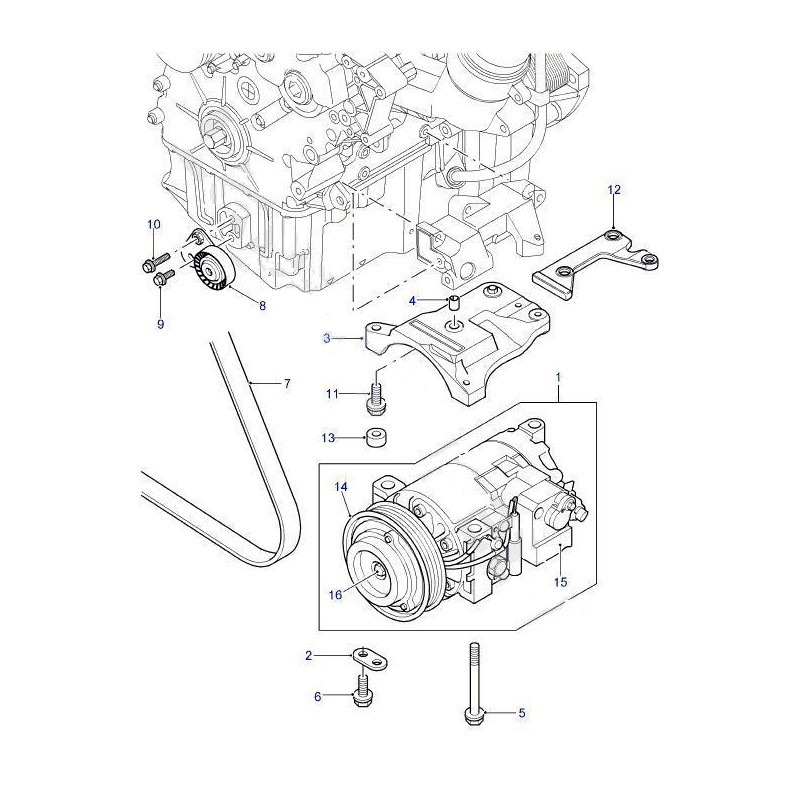 12
10
9
8
4
3
7
11
1
13
14
16
15
2
6
5