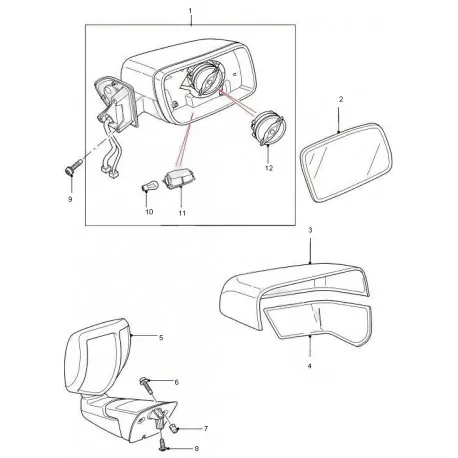 1
2
12
9
10
11
3
4
5
6
7
8