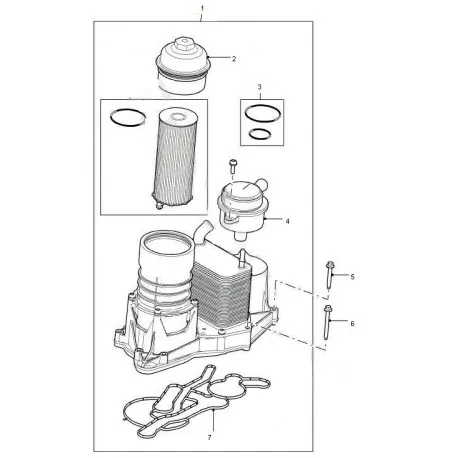 1
2
3
4
5
6
7