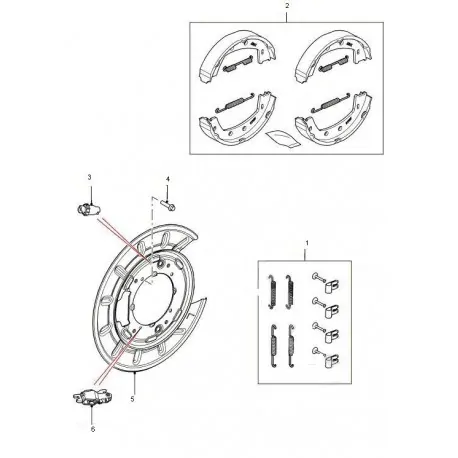 2
3
4
1
5
6