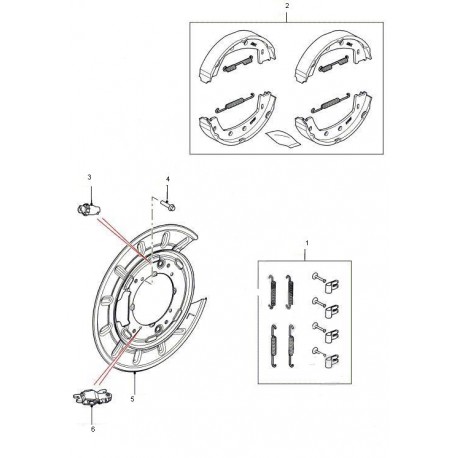 2

3

4

1

5

6