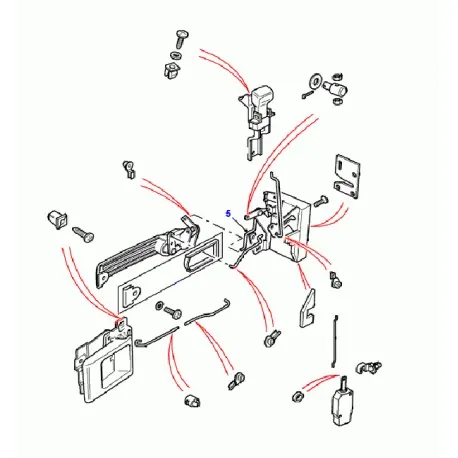 5