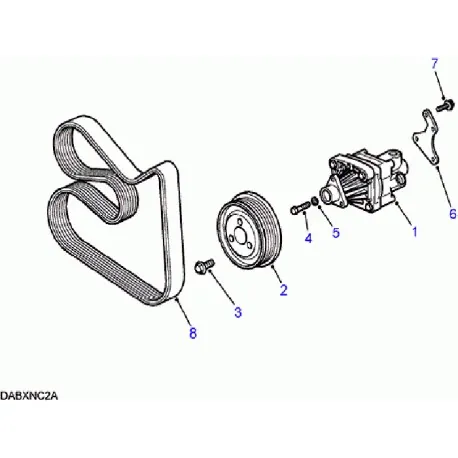 7
6
1
5
4
2
3
8
DABXNC2A